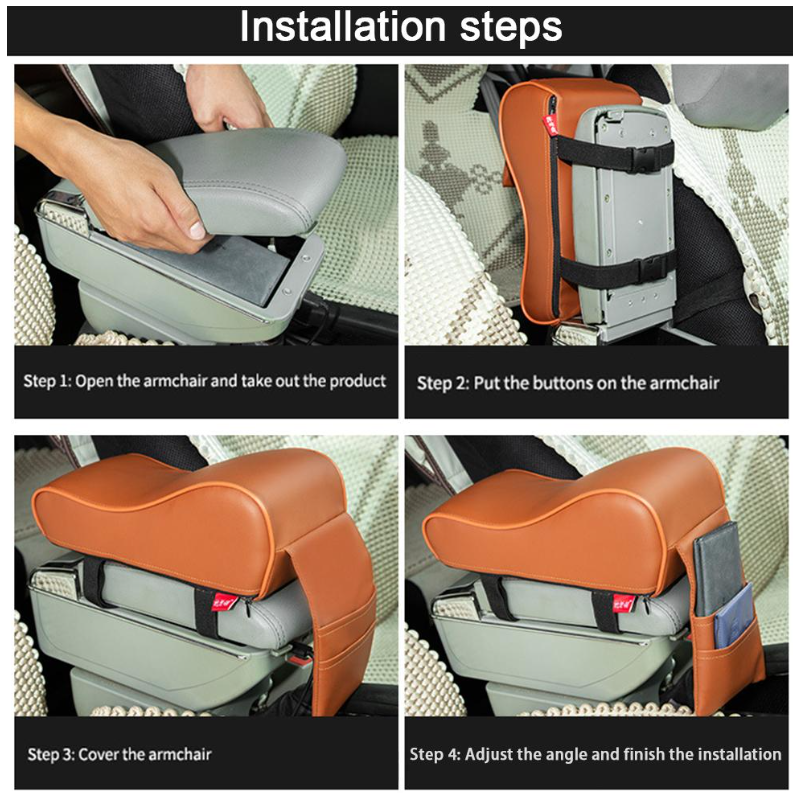 Installation steps

Step 1: Open the armchair and take out the product

Step 2: Put the buttons on the armchair

Step 3: Cover the armchair

Step 4: Adjust the angle and finish the installation