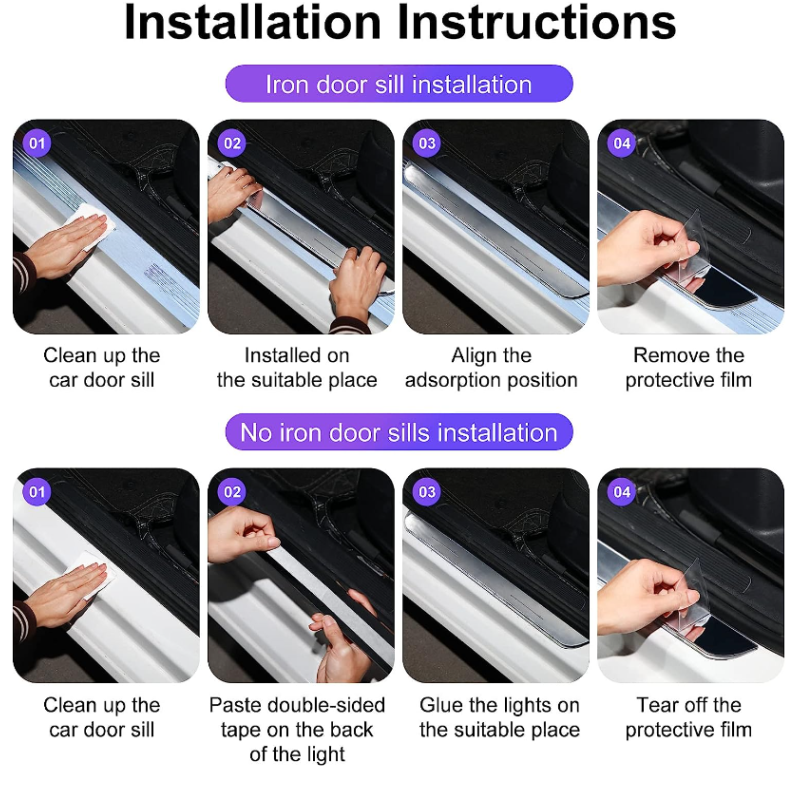 Installation Instructions

Iron door sill installation

01

Clean up the car door sill

02

Installed on the suitable place

03

Align the adsorption position

04

Remove the protective film

No iron door sills installation

01

Clean up the car door sill

02

Paste double-sided tape on the back of the light

03

Glue the lights on the suitable place

04

Tear off the protective film