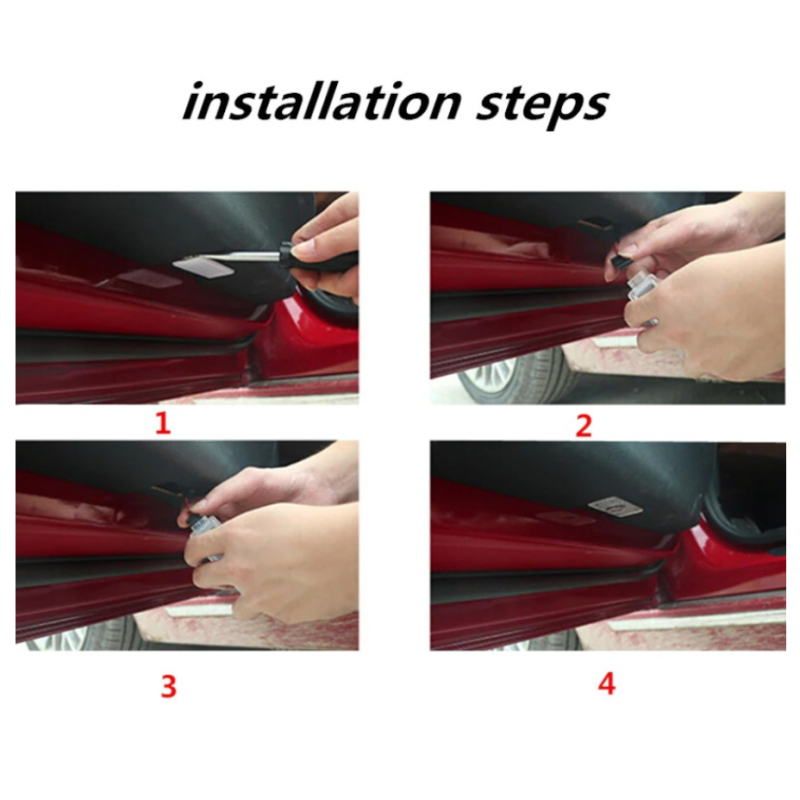 installation steps

1

2

3

4