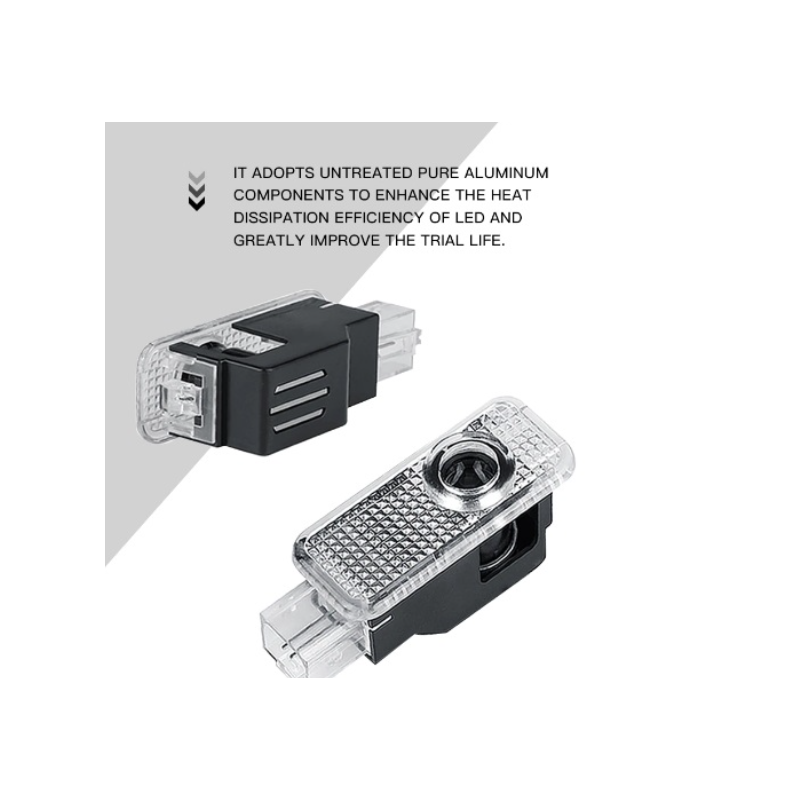 IT ADOPTS UNTREATED PURE ALUMINUM COMPONENTS TO ENHANCE THE HEAT DISSIPATION EFFICIENCY OF LED AND GREATLY IMPROVE THE TRIAL LIFE.