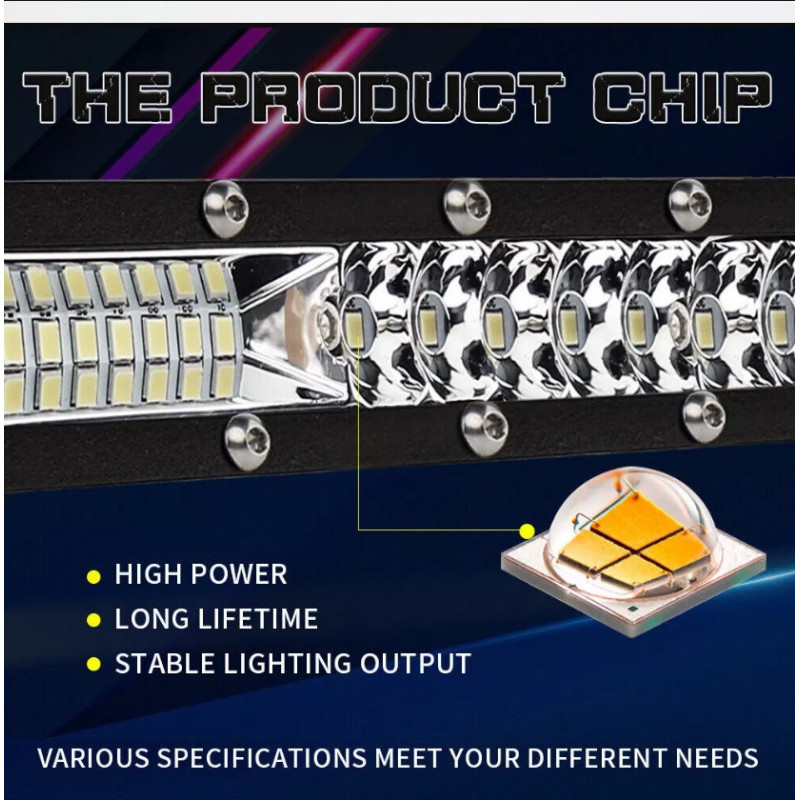 THE PRODUCT CHIP

HIGH POWER
LONG LIFETIME
STABLE LIGHTING OUTPUT

VARIOUS SPECIFICATIONS MEET YOUR DIFFERENT NEEDS