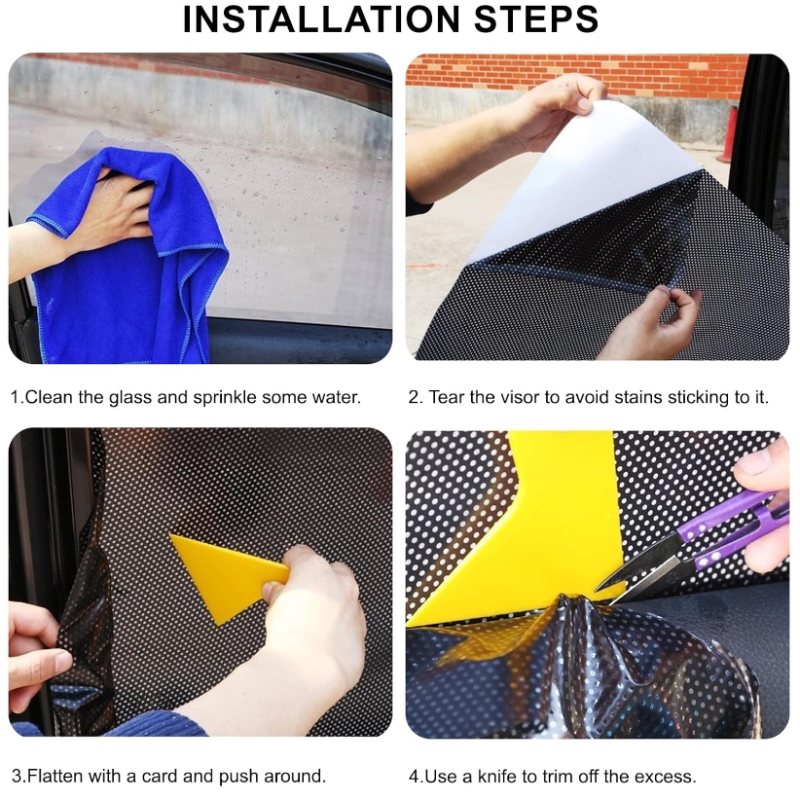 INSTALLATION STEPS

1.Clean the glass and sprinkle some water.

2. Tear the visor to avoid stains sticking to it.

3.Flatten with a card and push around.

4.Use a knife to trim off the excess.