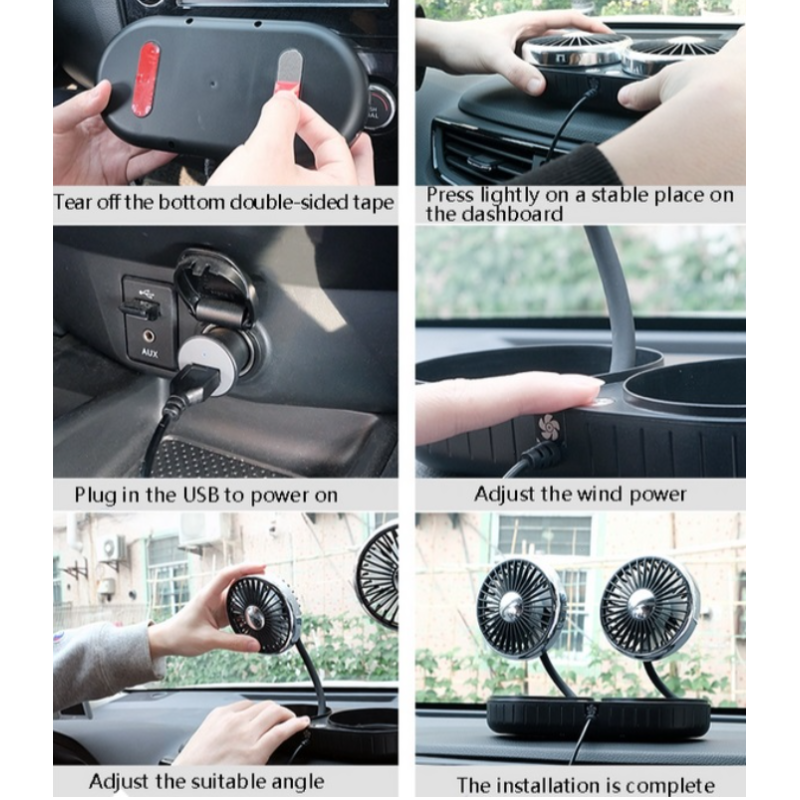 Tear off the bottom double-sided tape

Press lightly on a stable place on the dashboard

AUX

Plug in the USB to power on

Adjust the wind power

Adjust the suitable angle

The installation is complete