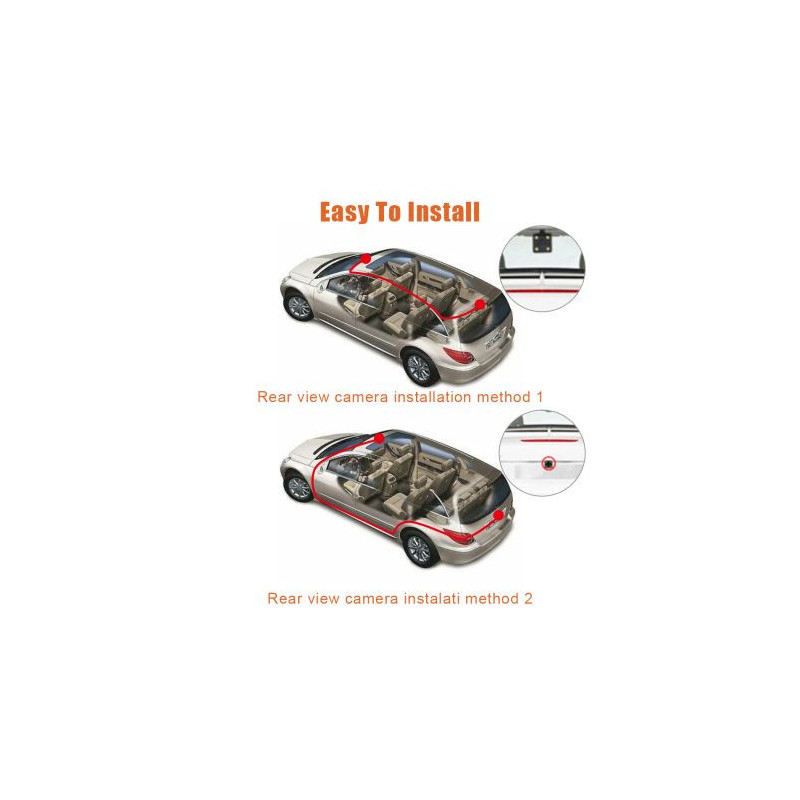 Easy To Install

Rear view camera installation method 1

Rear view camera instalati method 2