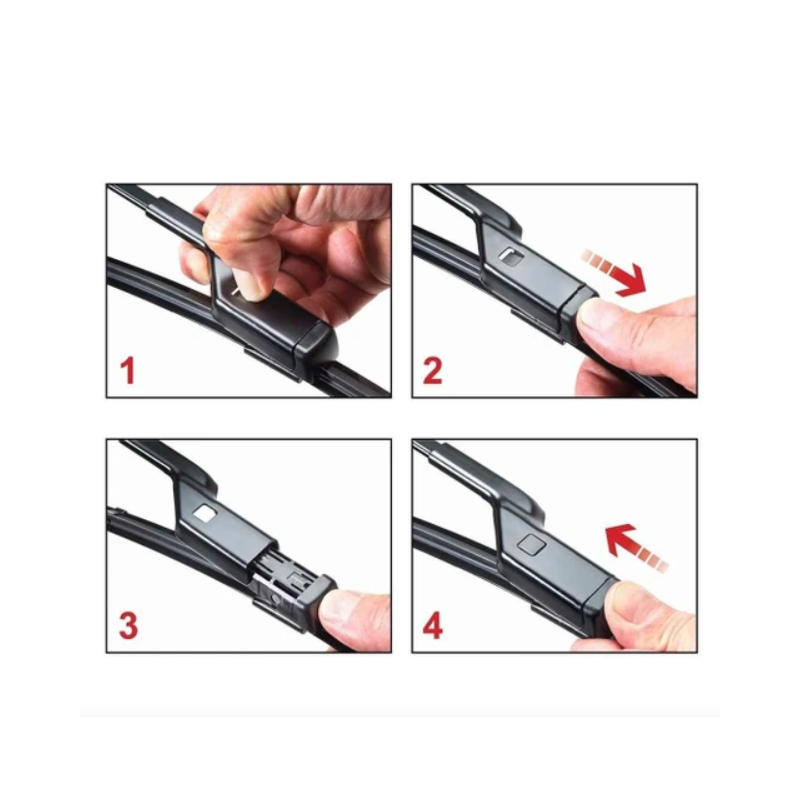 1

2

3

4