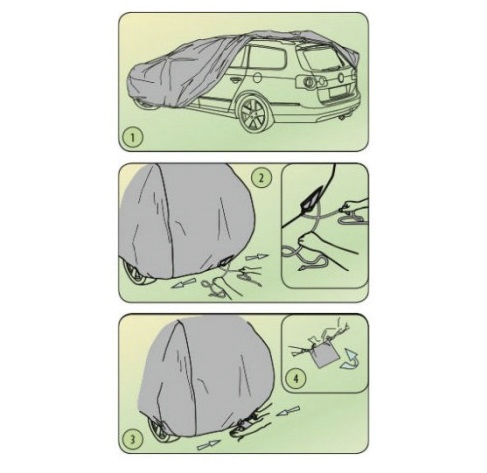 1

2

3

4