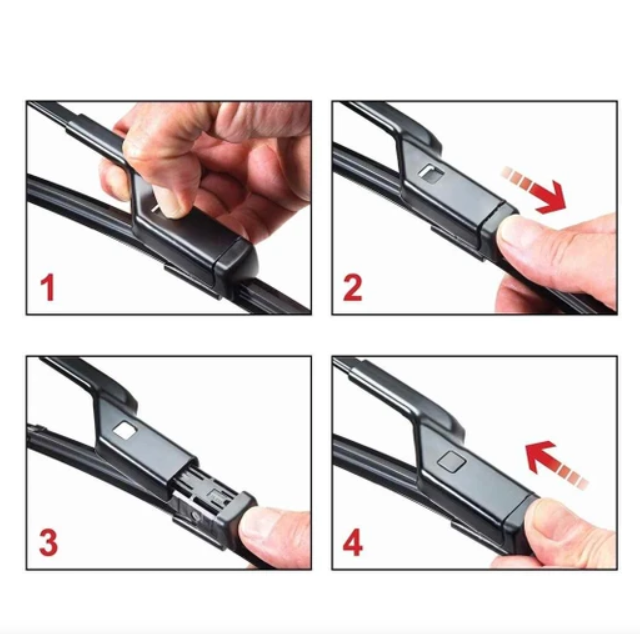 1

2

3

4